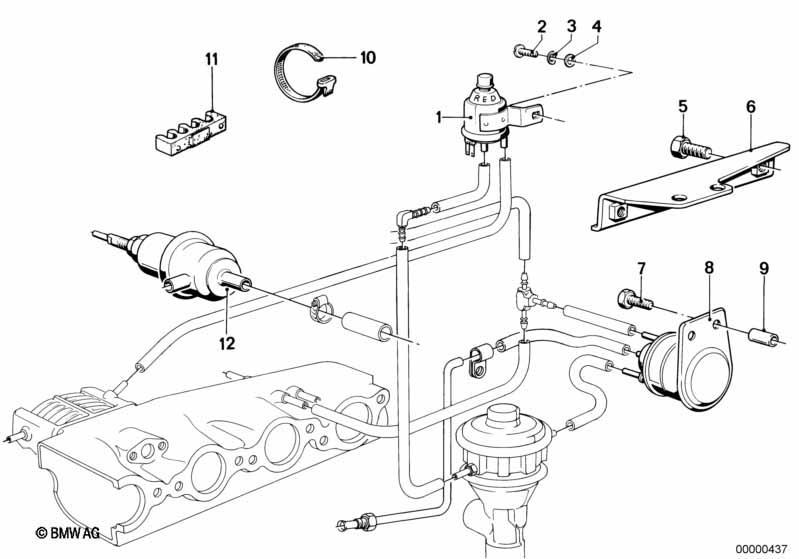 11
10
2
3
4
1
RED
5
6
7
8
9
12
© BMW AG
00000437