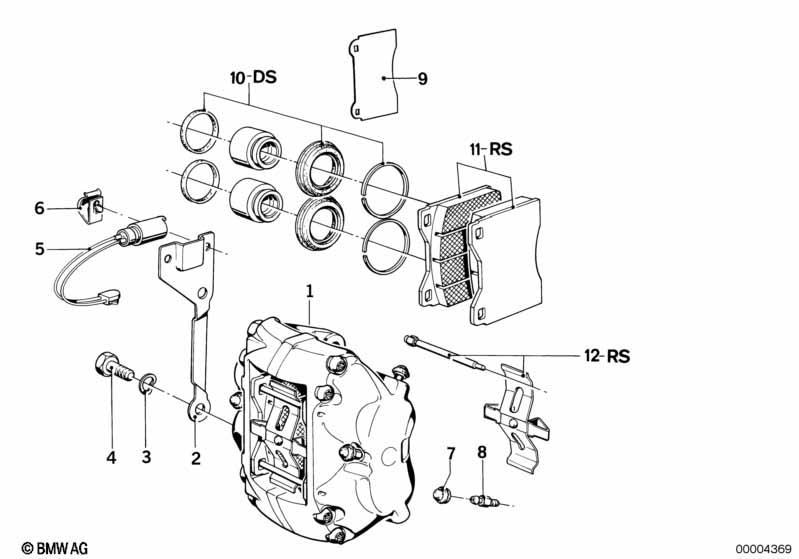 10-DS
9
11-RS
6
5
1
12-RS
4
3
2
7
8
© BMW AG
00004369