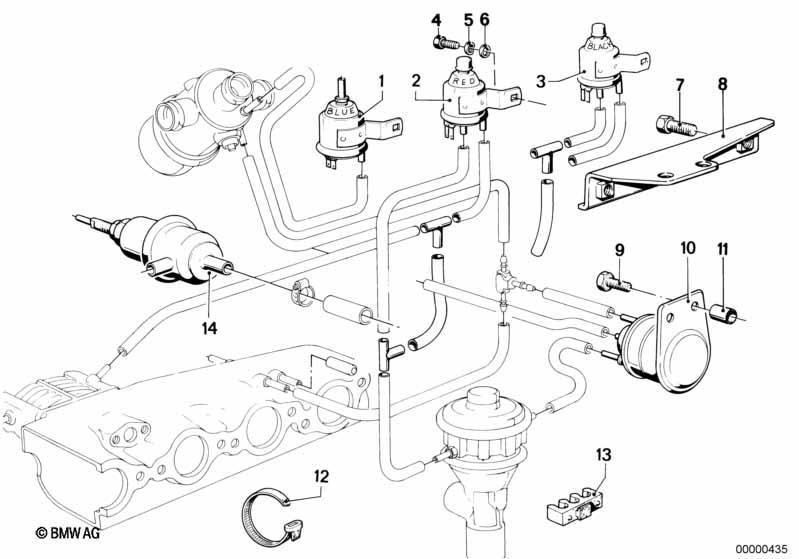 4 5 6
1
2
3
7
8
BLUE
RED
BLACK
9
10
11
14
12
13
© BMW AG
00000435