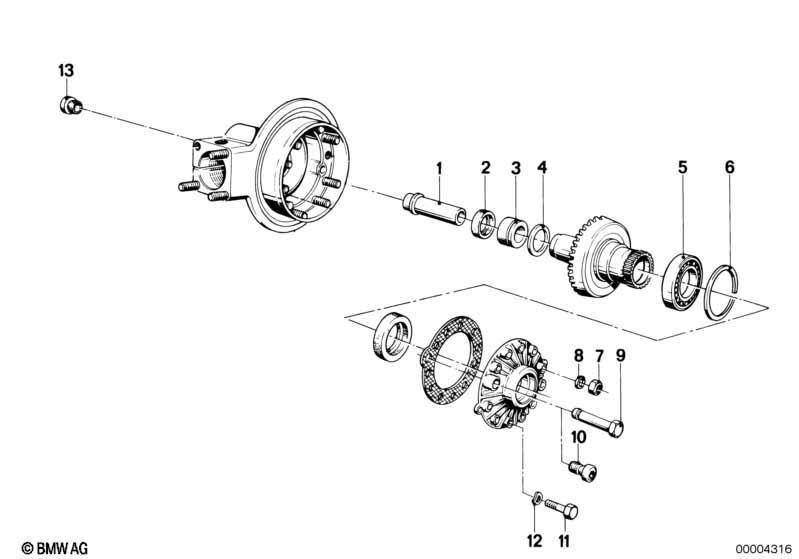 13

1 2 3 4 5 6

8 7 9

10

12 11

© BMW AG

00004316