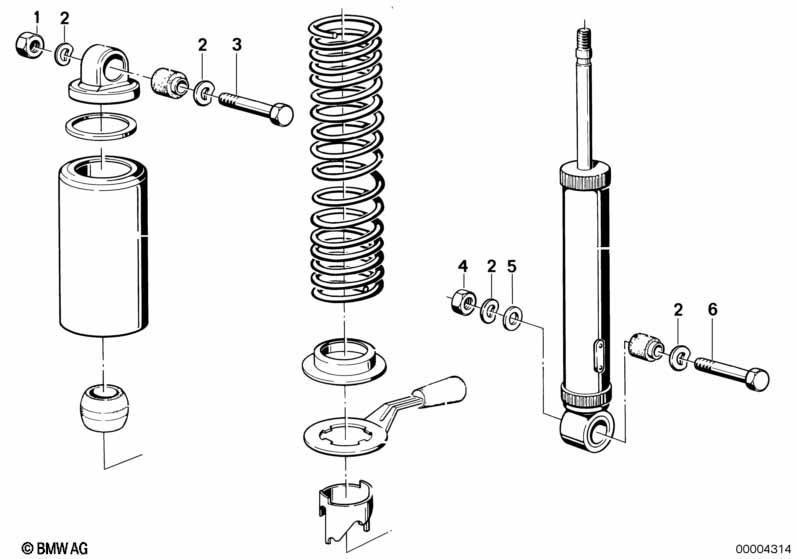 1 2 2 3

4 2 5

2 6

© BMW AG

00004314