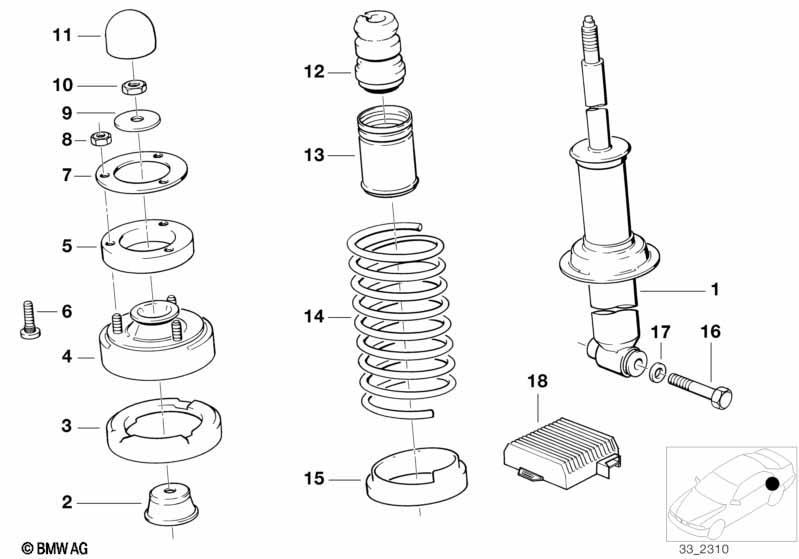 11
10
9
8
7
5
6
4
3
2
12
13
14
15
1
17
16
18
© BMW AG
33_2310