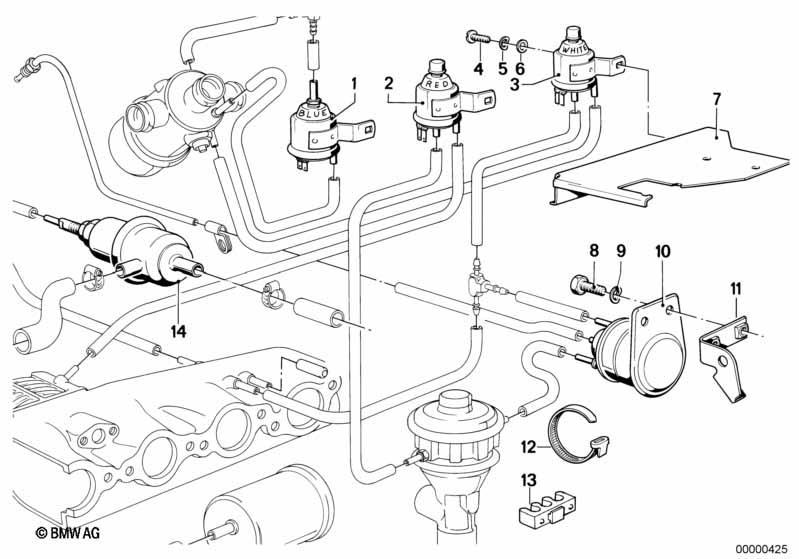 1
BLUE
2
RED
4
5
6
3
WHITE
7
8
9
10
11
14
12
13
© BMW AG
00000425