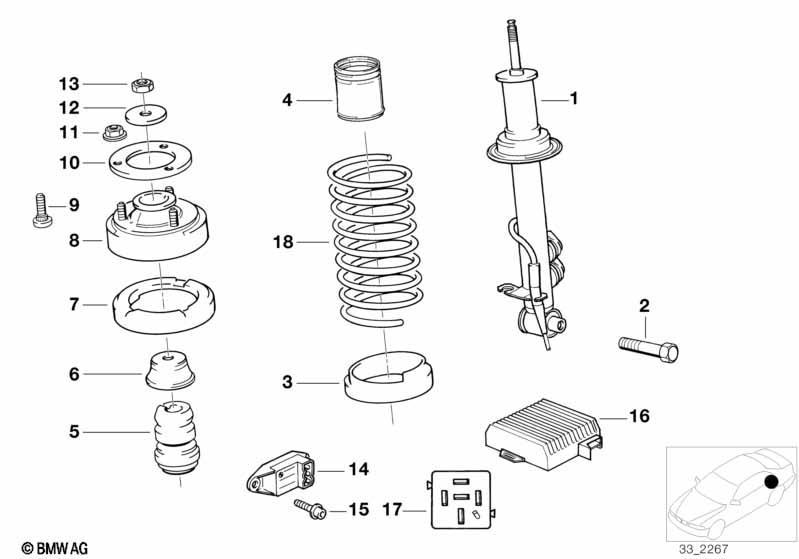 13
12
11
10
9
8
7
6
5
4
18
3
1
2
16
14
15
17
© BMW AG
33_2267