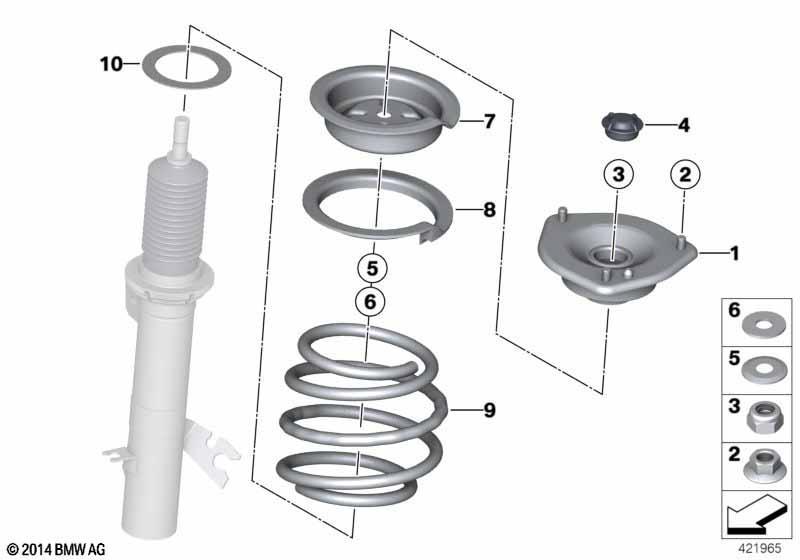 10
7
4
3
2
8
1
5
6
9
6
5
3
2
© 2014 BMW AG
421965