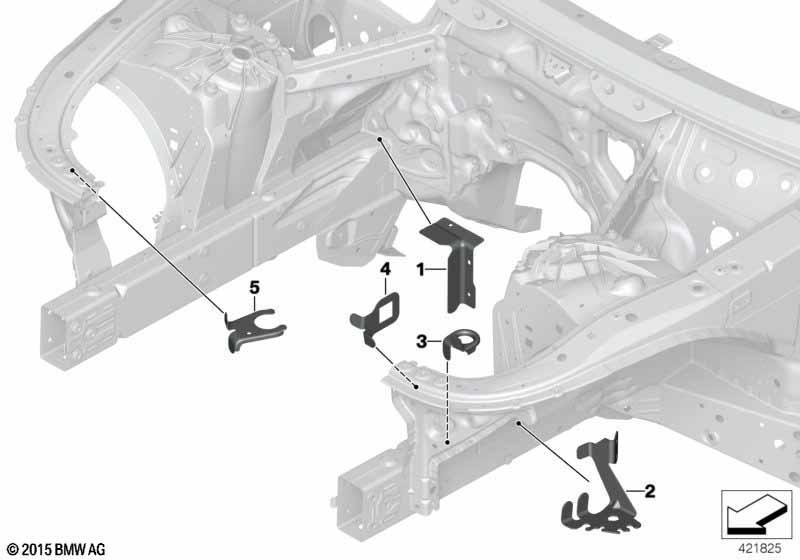 5
4
1
3
2
© 2015 BMW AG
421825