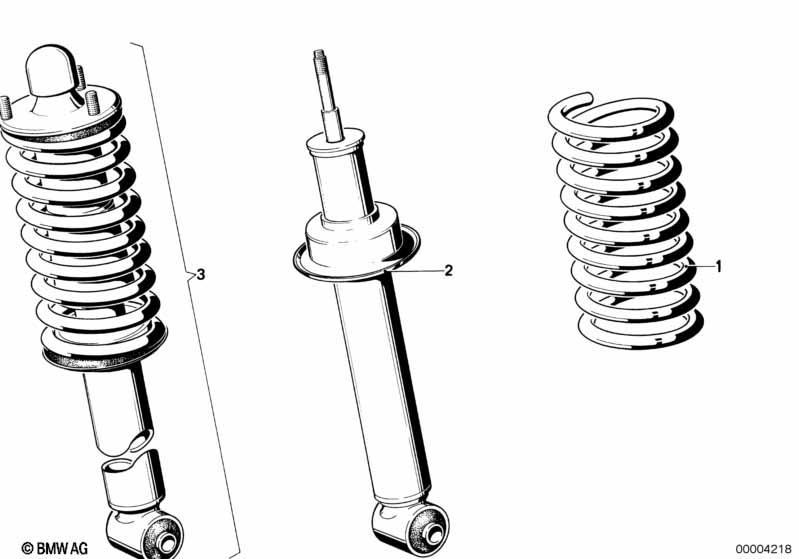 3
2
1
© BMW AG
00004218