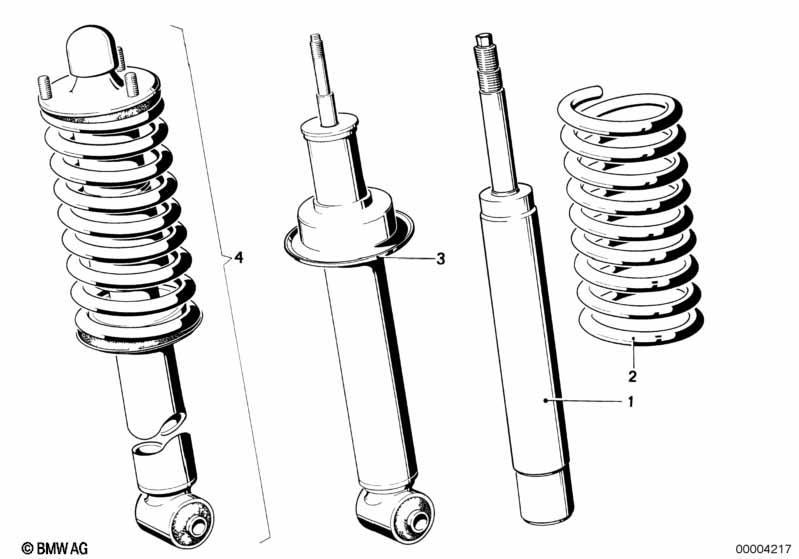 4

3

2

1

© BMW AG

00004217