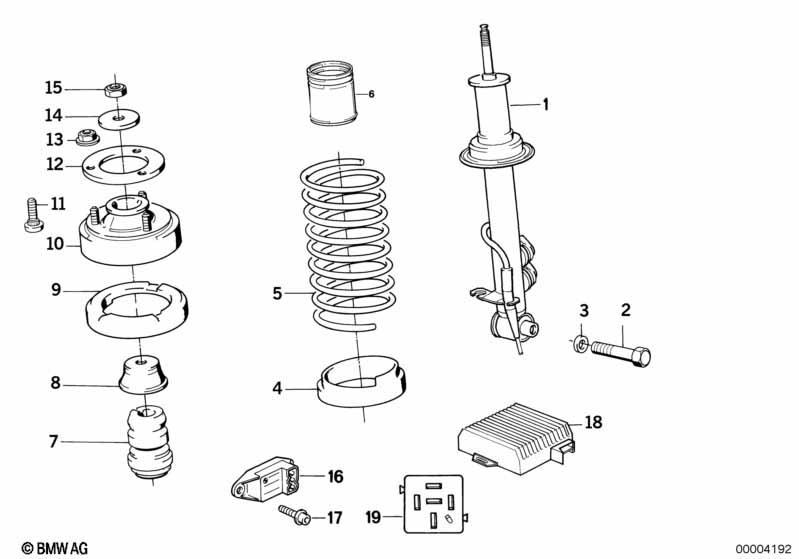 15
14
13
12
11
10
9
8
7
6
5
4
1
3
2
18
16
17
19
© BMW AG
00004192