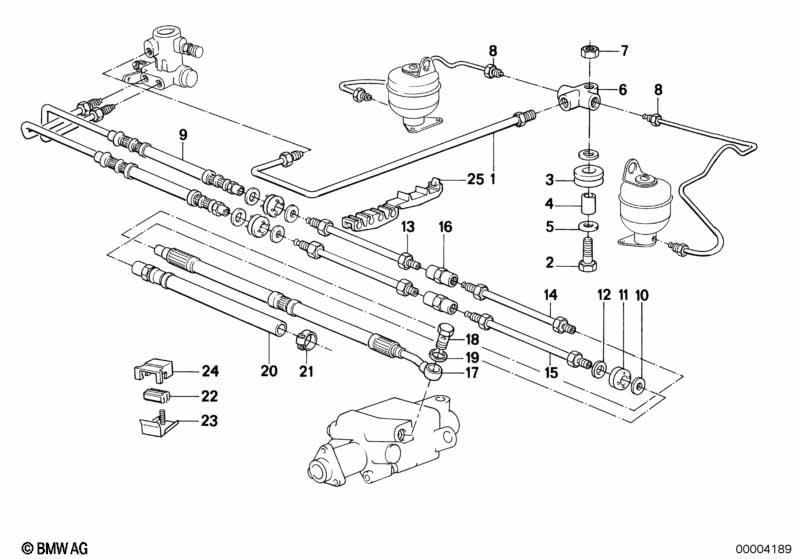 8
7
6
8
9
25
1
3
4
5
2
13
16
14
12
11
10
18
19
17
15
20
21
24
22
23
© BMW AG
00004189