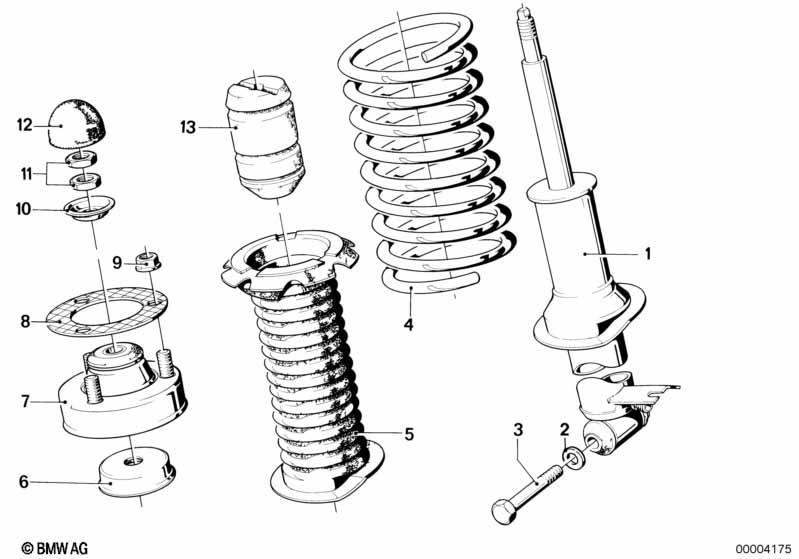 12
11
10
9
8
7
6
13
5
4
1
3
2
© BMW AG
00004175