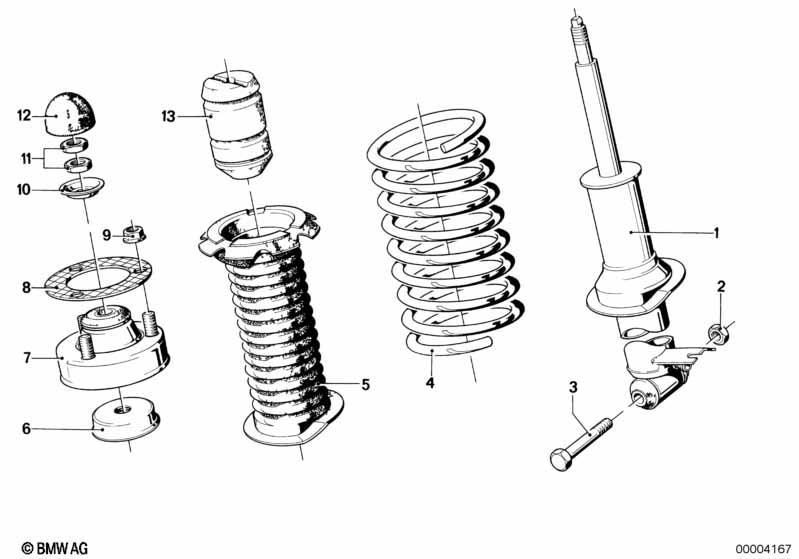 12
11
10
9
8
7
6
13
5
4
1
2
3
© BMW AG
00004167