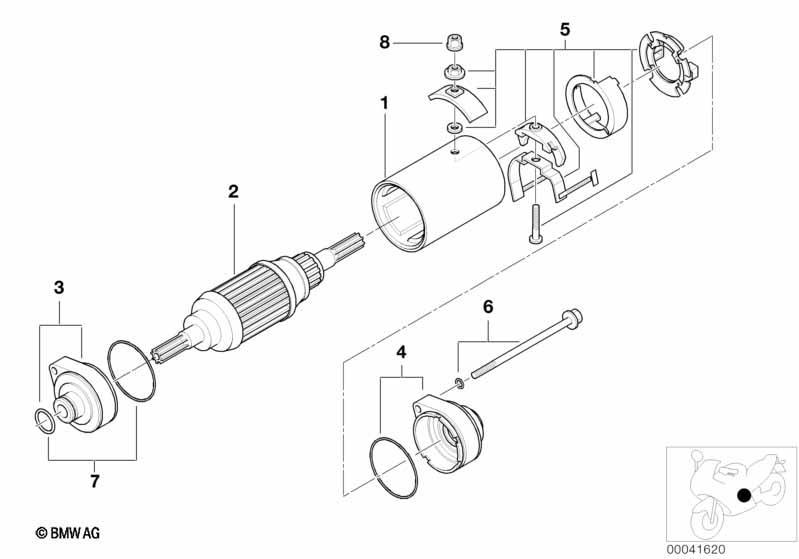 8
5
1
2
3
6
4
7
© BMW AG
00041620