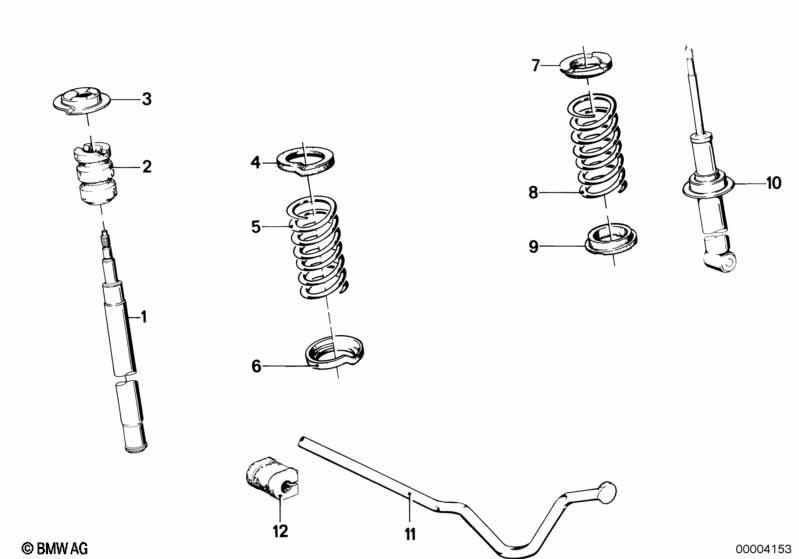 3
2
1
4
5
6
7
8
9
10
12
11
© BMW AG
00004153