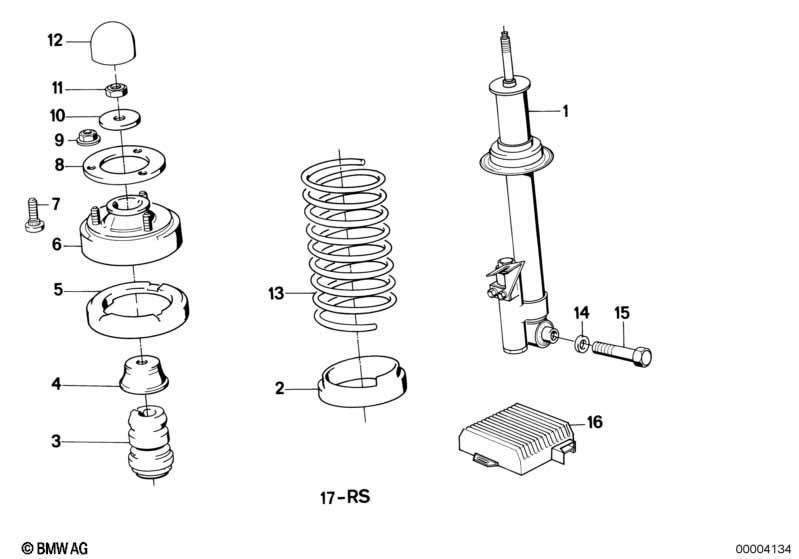 12
11
10
9
8
7
6
5
4
3
13
2
1
14
15
16
17-RS
© BMW AG
00004134