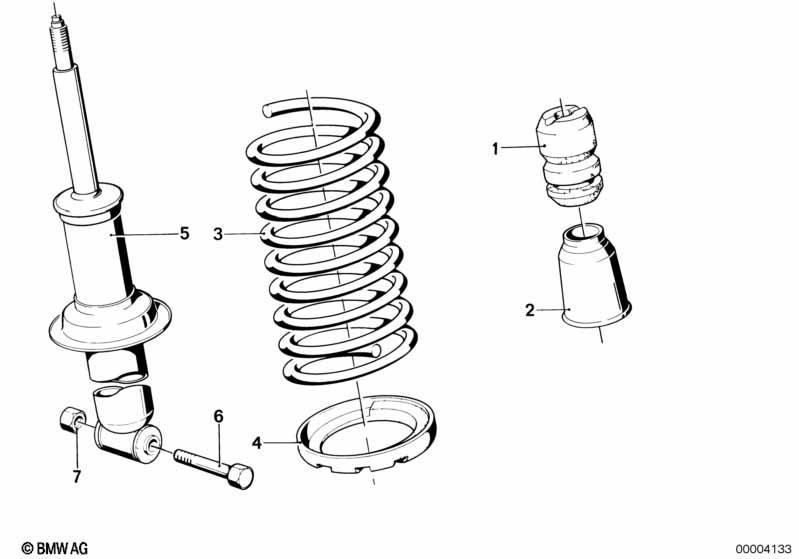 5
3
1
2
6
4
7
© BMW AG
00004133