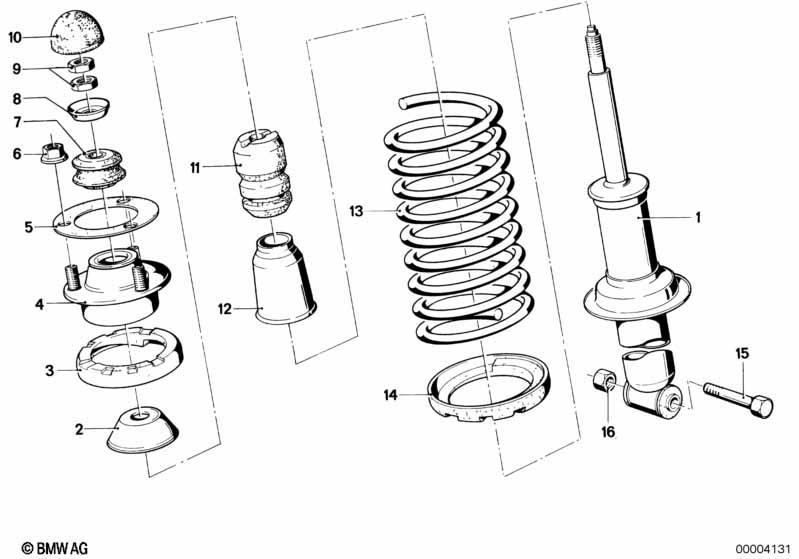 10
9
8
7
6
5
4
3
2
11
12
13
14
1
15
16
© BMW AG
00004131