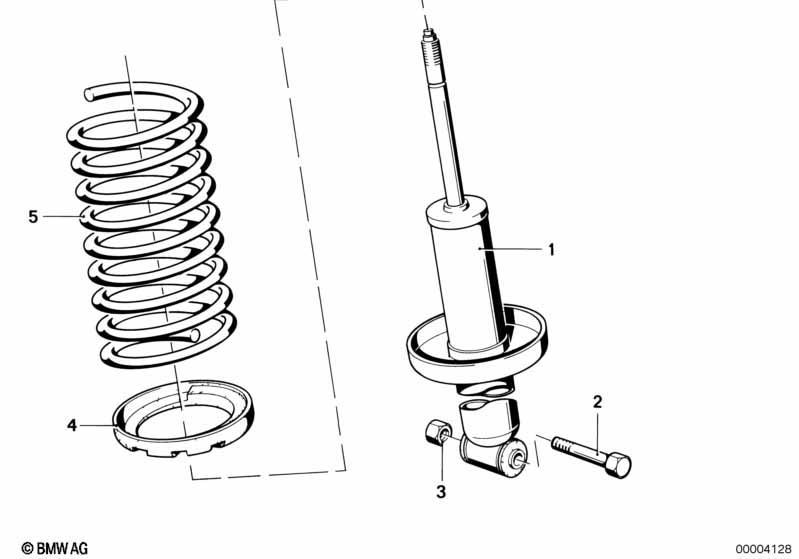 5
1
4
2
3
© BMW AG
00004128