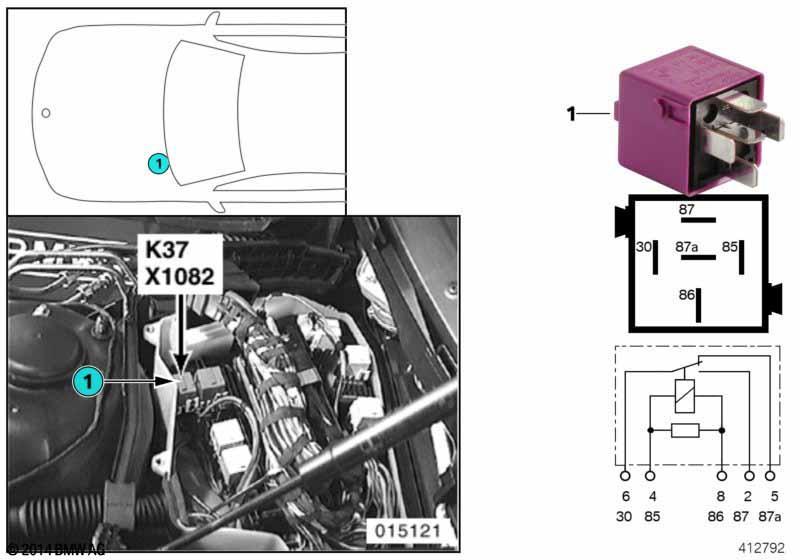 1

K37
X1082

1

015121

© 2014 BMW AG

1

87
30
87a
85
86

6 4 8 2 5
30 85 86 87 87a

412792