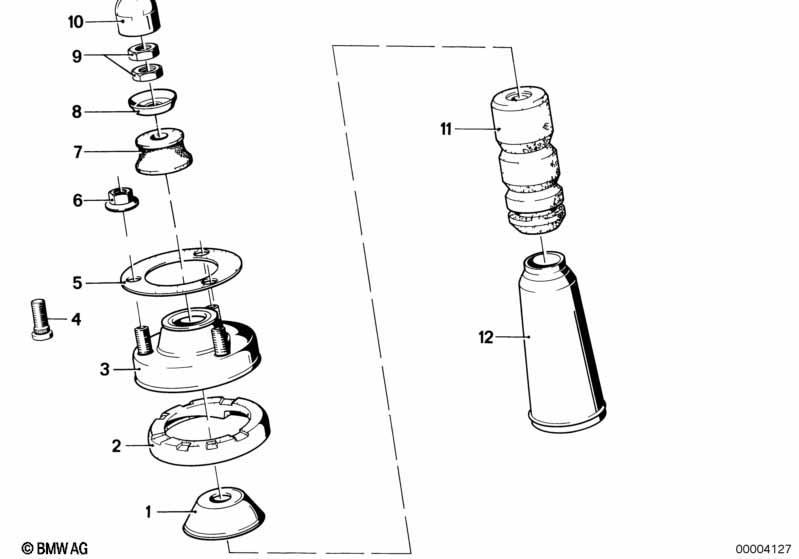 10
9
8
7
6
5
4
3
2
1
11
12
© BMW AG
00004127