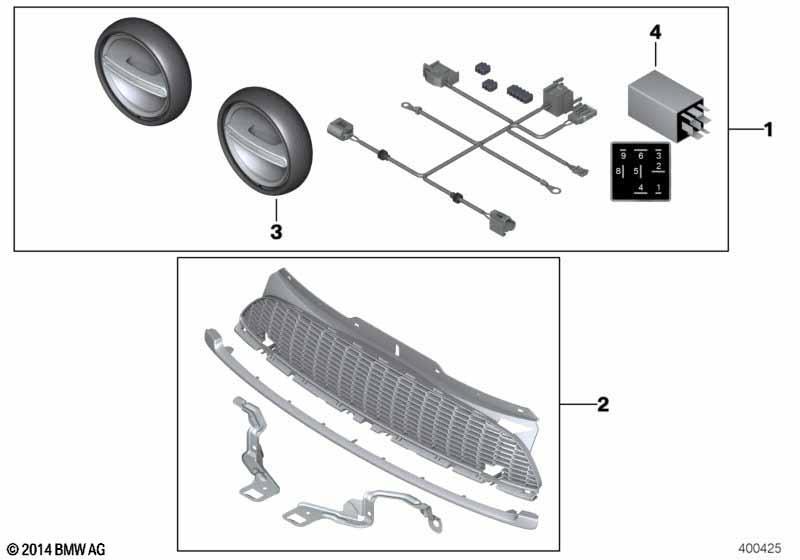 4

1

9 6 3
8 5 2
4 1

3

2

© 2014 BMW AG

400425