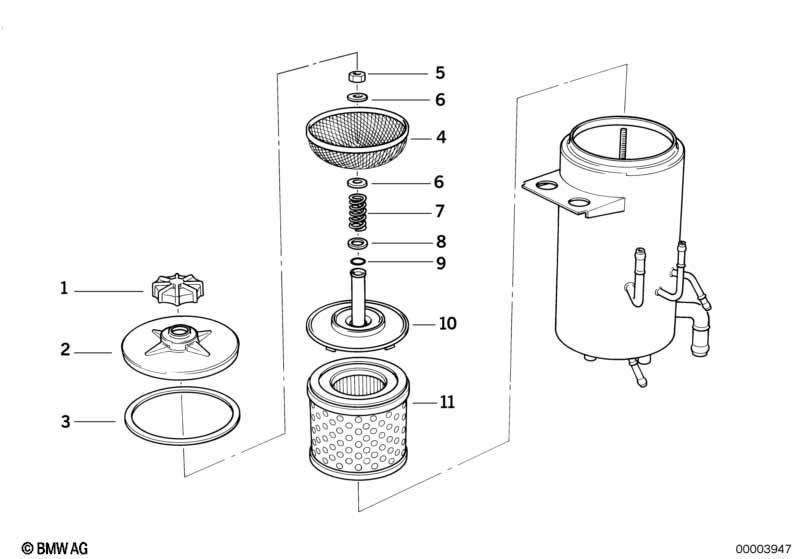 5
6
4
6
7
8
9
1
10
2
11
3
© BMW AG
00003947