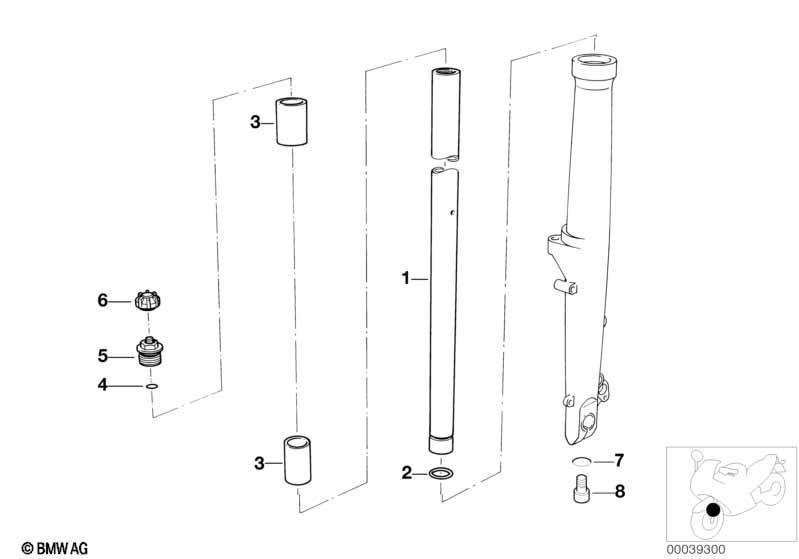 3
1
6
5
4
3
2
7
8
© BMW AG
00039300