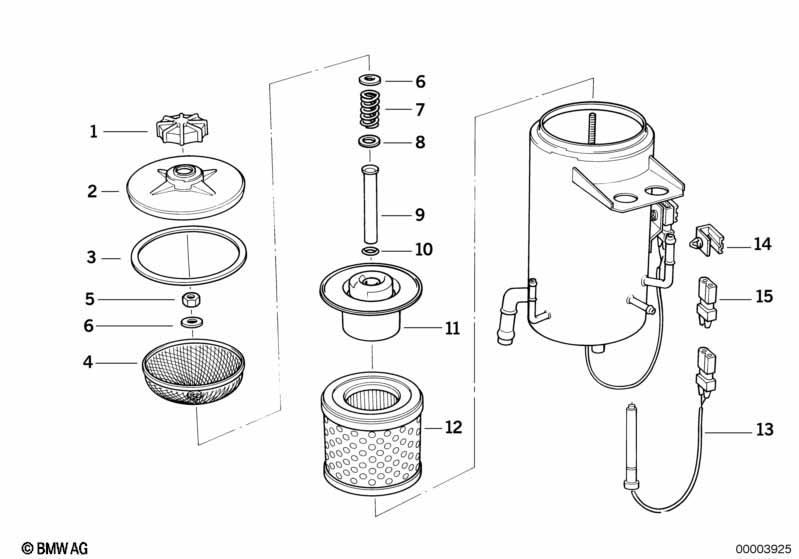 1
2
3
5
6
4
6
7
8
9
10
11
12
14
15
13
© BMW AG
00003925