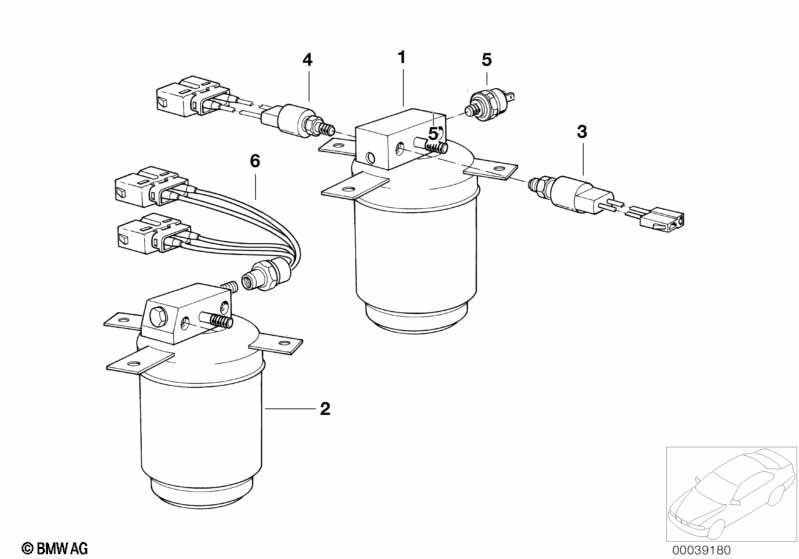 4
1
5
5
3
6
2
© BMW AG
00039180