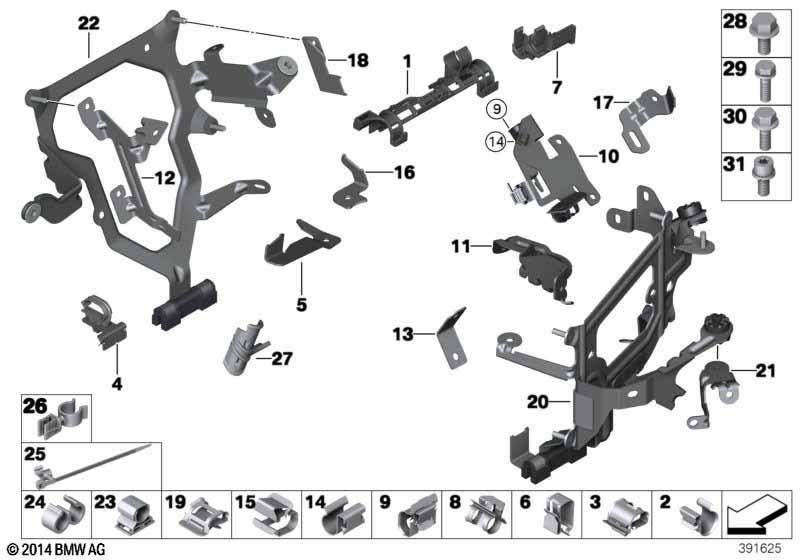 22
18
1
7
28
29
30
31
17
9
14
10
12
16
11
5
13
4
27
21
20
26
25
24
23
19
15
14
9
8
6
3
2
© 2014 BMW AG
391625