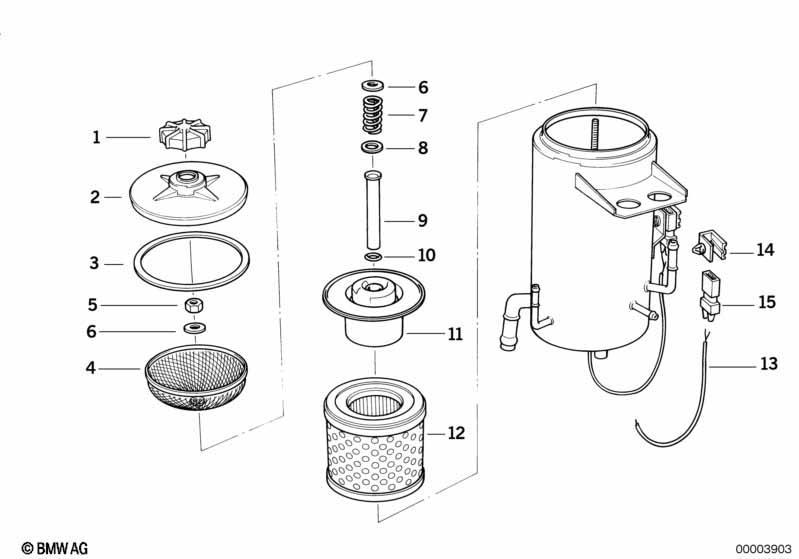 1
2
3
5
6
4
6
7
8
9
10
11
12
14
15
13
© BMW AG
00003903