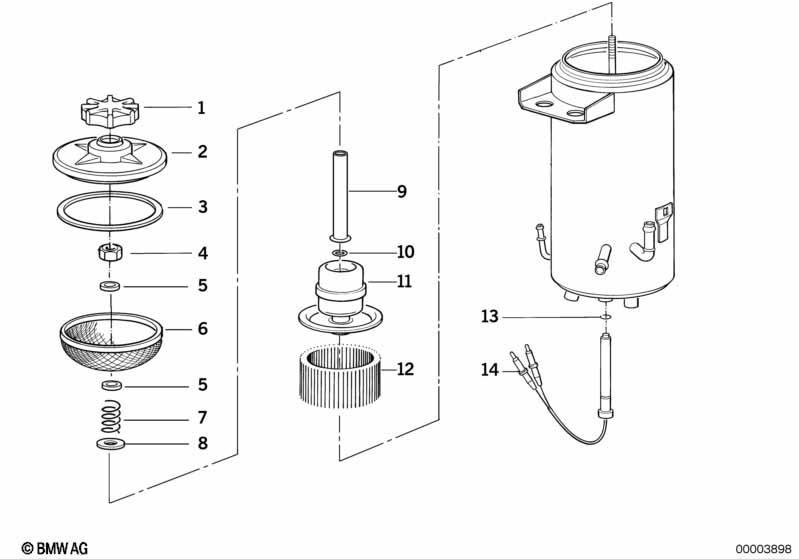 1
2
3
4
5
6
5
7
8
9
10
11
12
13
14
© BMW AG
00003898