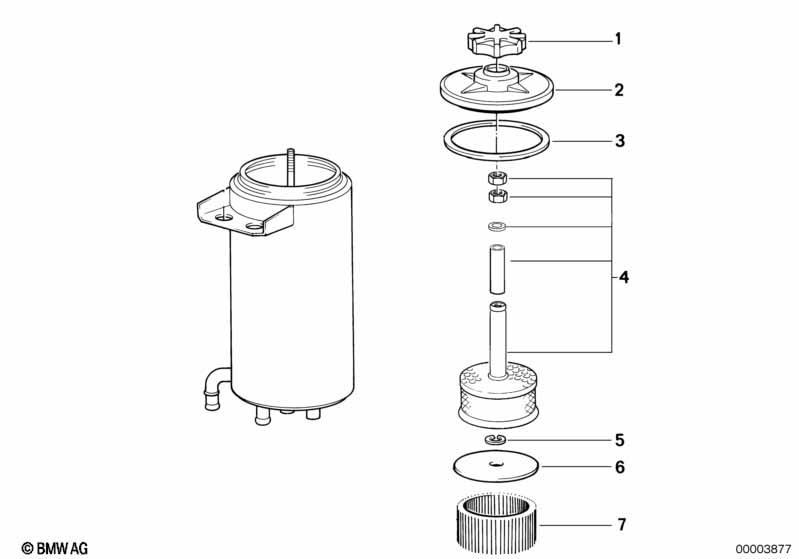 1
2
3
4
5
6
7
© BMW AG
00003877