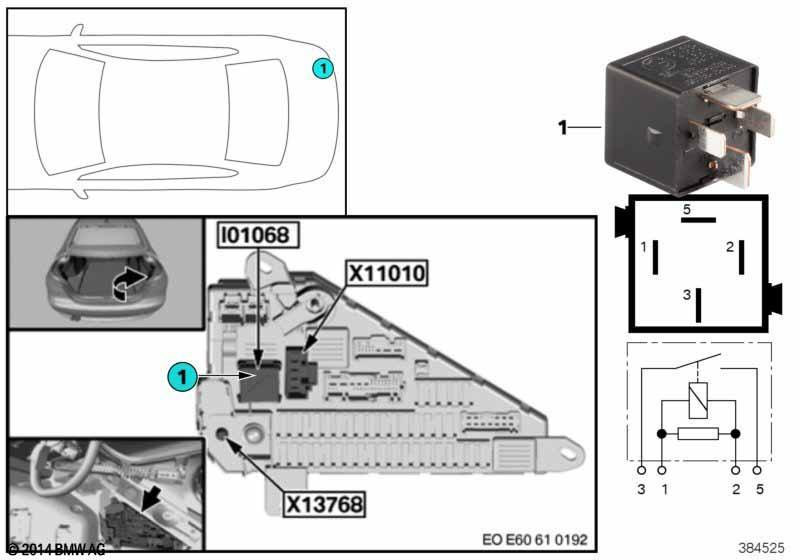 1

1

I01068

X11010

1

X13768

EO E60 61 0192

© 2014 BMW AG

5

1

2

3

3 1 2 5

384525