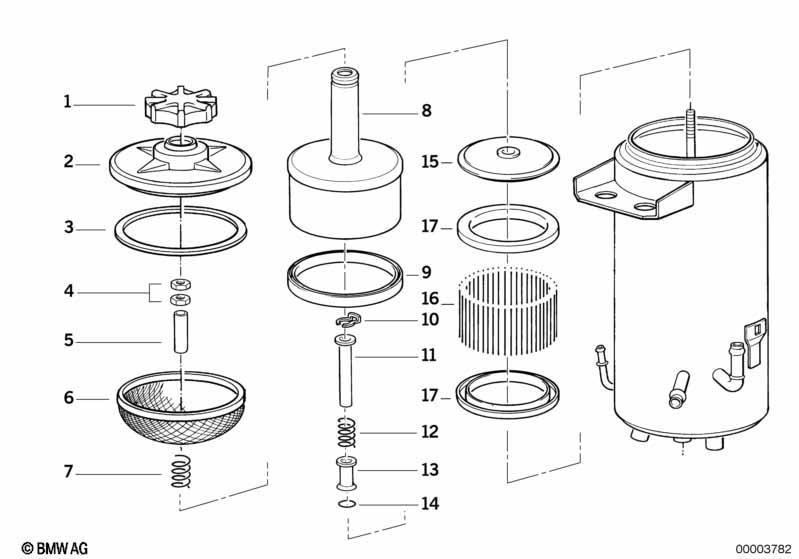 1
2
3
4
5
6
7
8
9
10
11
12
13
14
15
17
16
17

© BMW AG
00003782