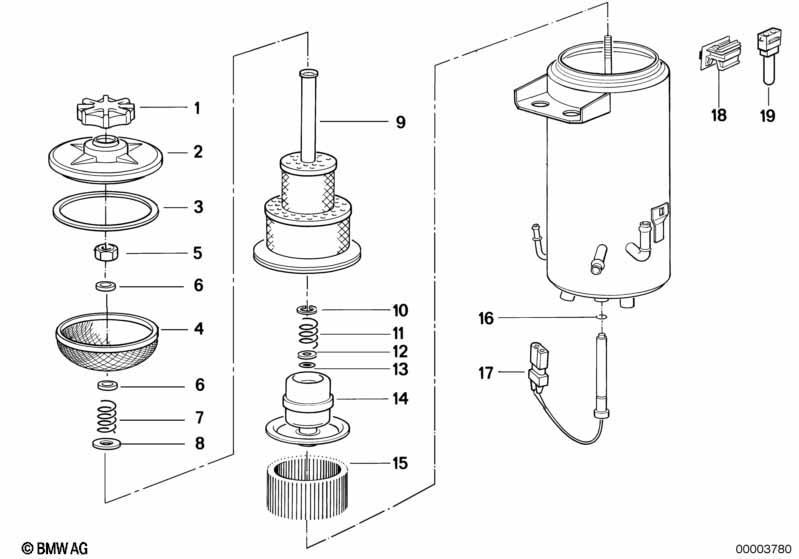 1
2
3
5
6
4
6
7
8
9
10
11
12
13
14
15
16
17
18
19
© BMW AG
00003780