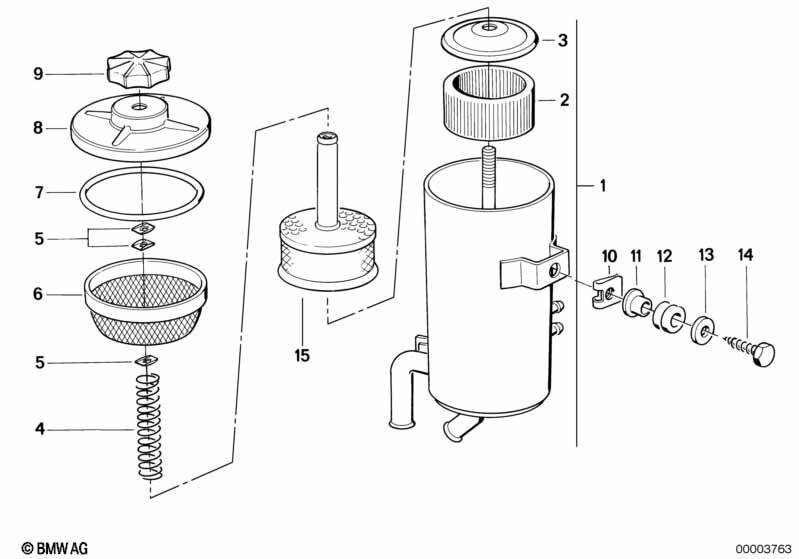 9
8
7
5
6
5
4
15
3
2
1
10
11
12
13
14
© BMW AG
00003763