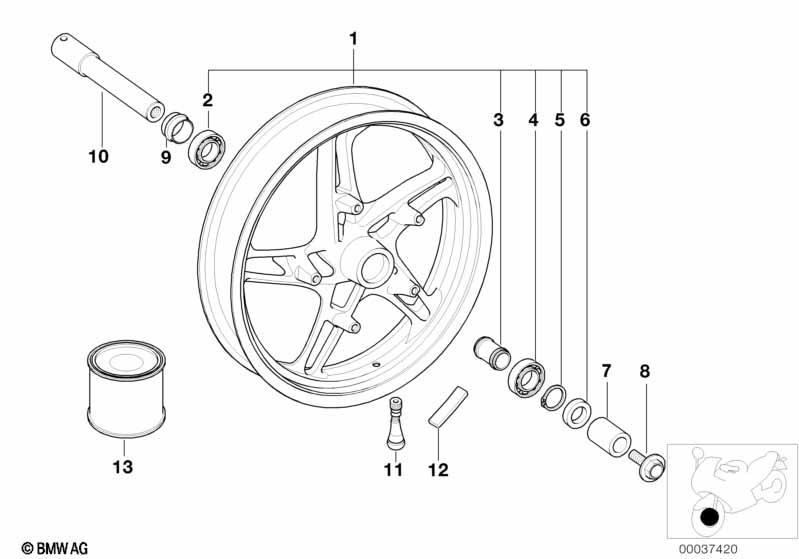 1
2
3
4
5
6
10
9
7
8
13
11
12
© BMW AG
00037420