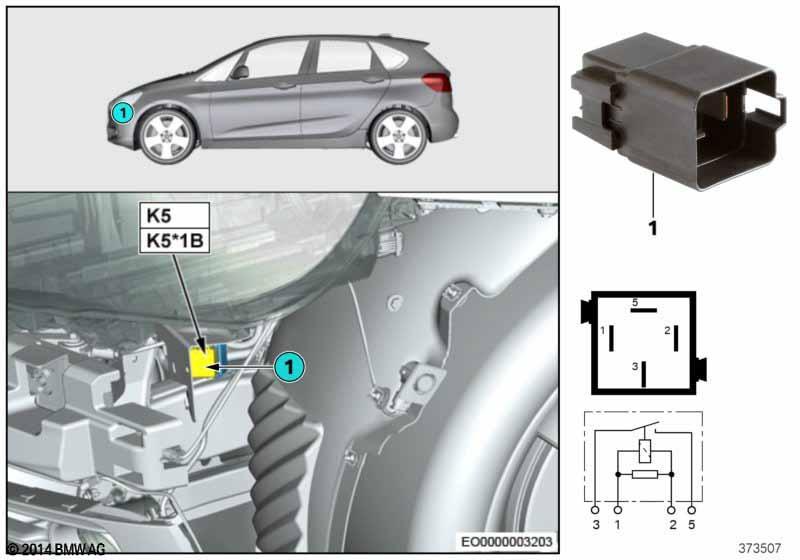 1

K5
K5*1B

1

1

5
1
2
3

3 1 2 5

© 2014 BMW AG

EO0000003203

373507