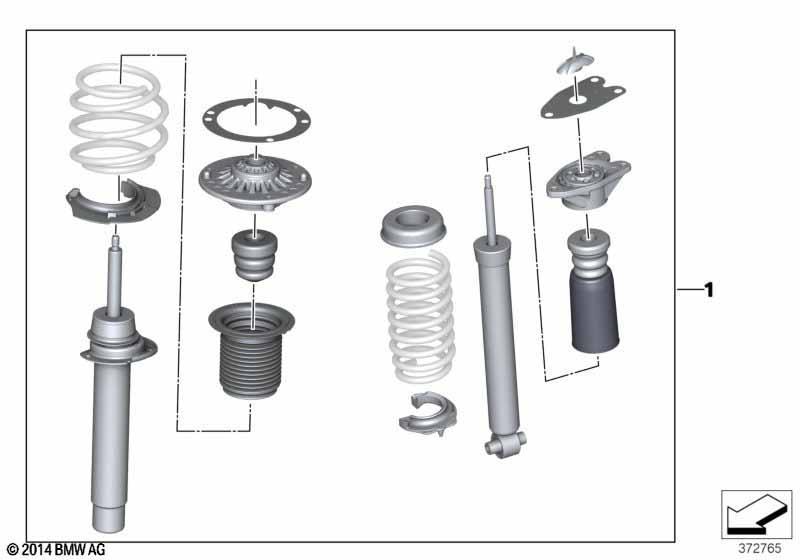 1

© 2014 BMW AG

372765