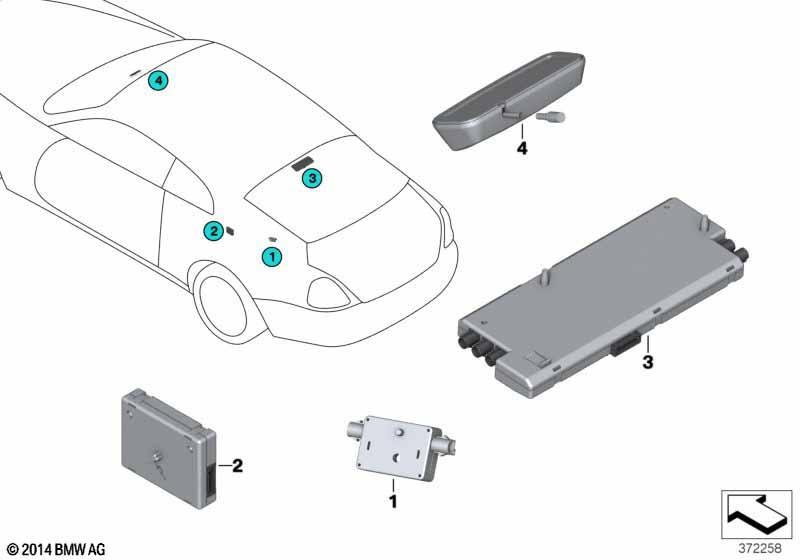 4
3
2
1
4
3
2
1
© 2014 BMW AG
372258