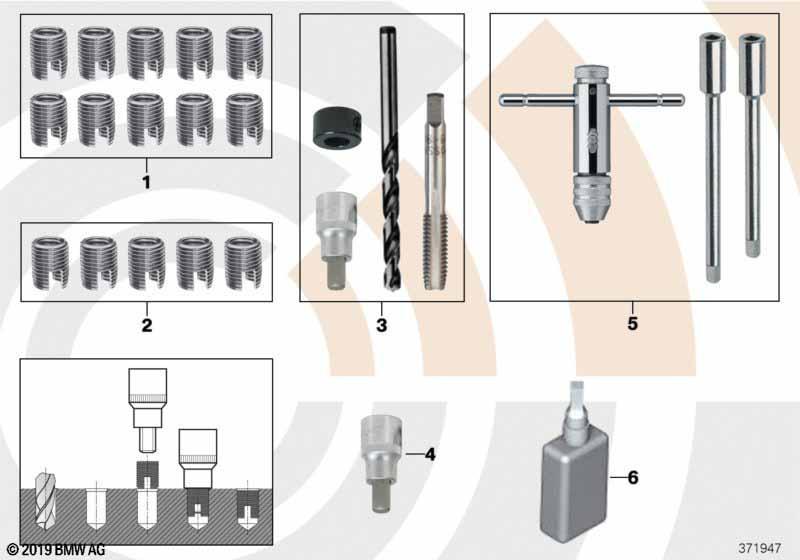 1

2

3

5

4

6

© 2019 BMW AG

371947