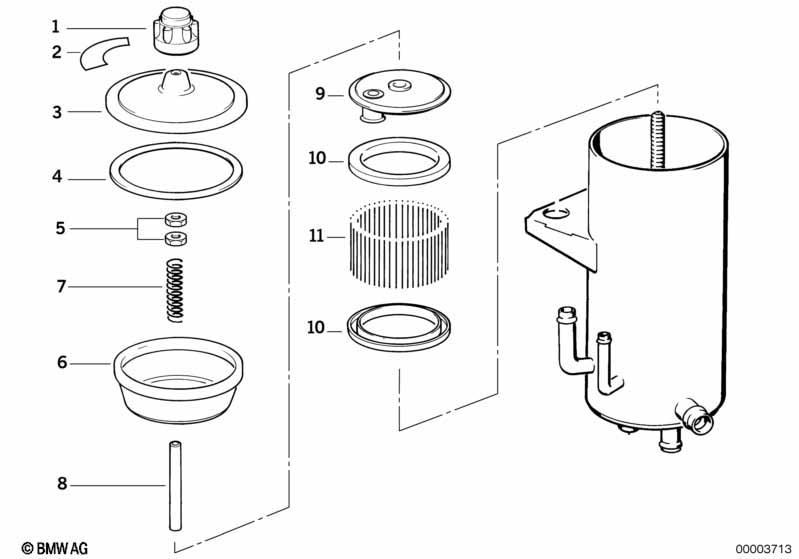 1
2
3
4
5
7
6
8
9
10
11
10
© BMW AG
00003713