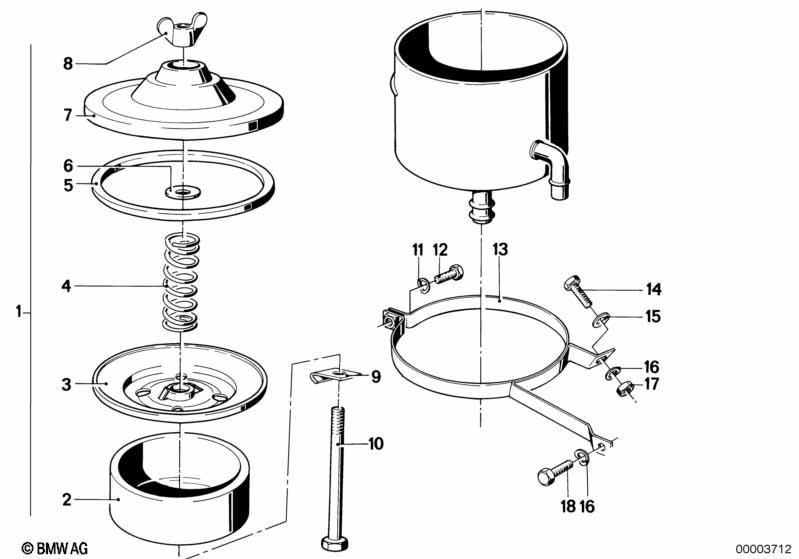 8
7
6
5
4
1
3
2
9
10
11
12
13
14
15
16
17
18
16
© BMW AG
00003712