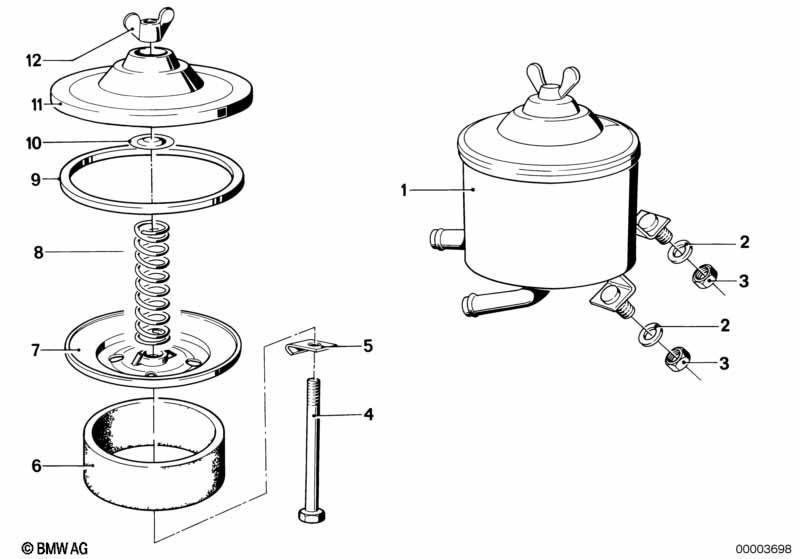 12
11
10
9
8
7
6
5
4
1
2
3
2
3
© BMW AG
00003698