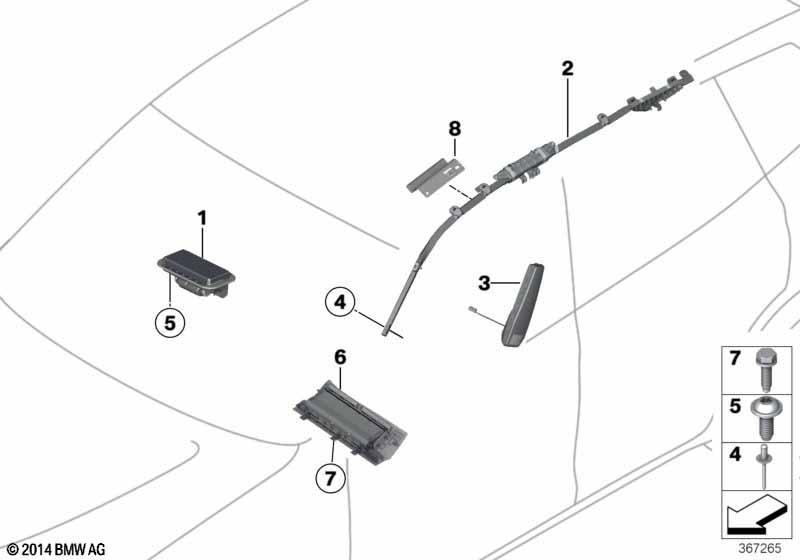 2
8
1
3
4
5
6
7
7
5
4
© 2014 BMW AG
367265