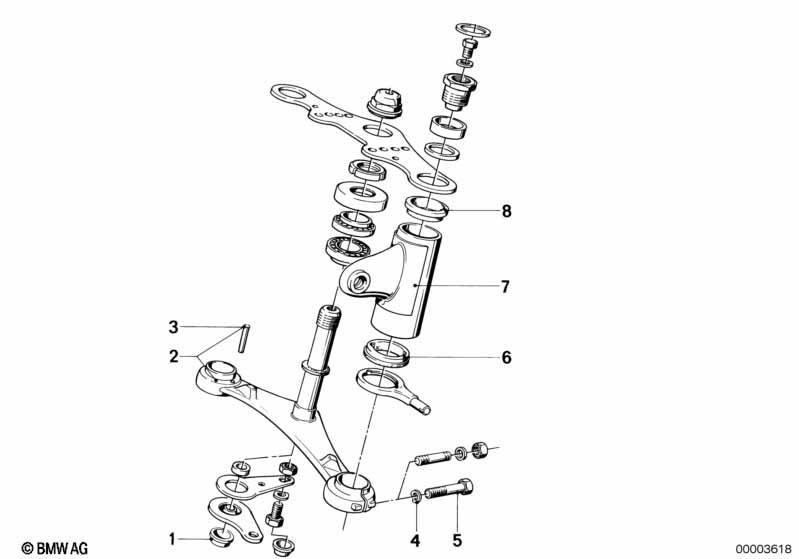 8
7
3
2
6
1
4
5
© BMW AG
00003618