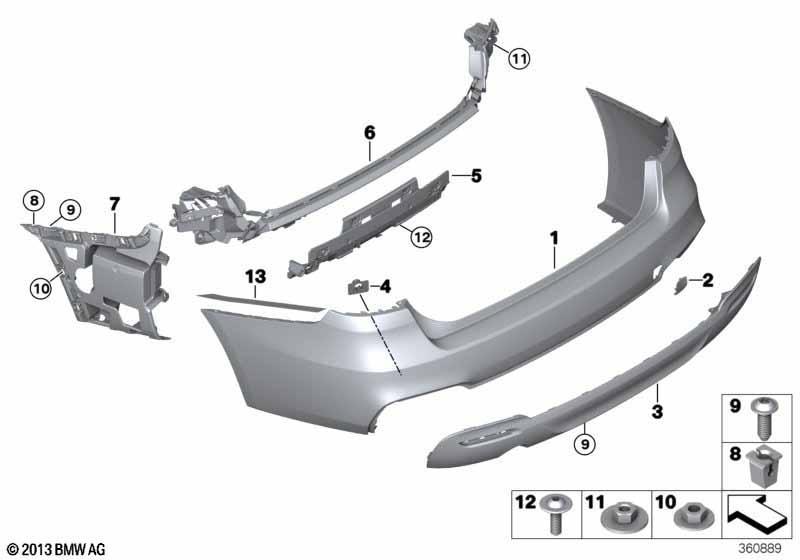 11

6

5

8

9

7

12

1

10

13

4

2

3

9

9

8

12

11

10

© 2013 BMW AG

360889