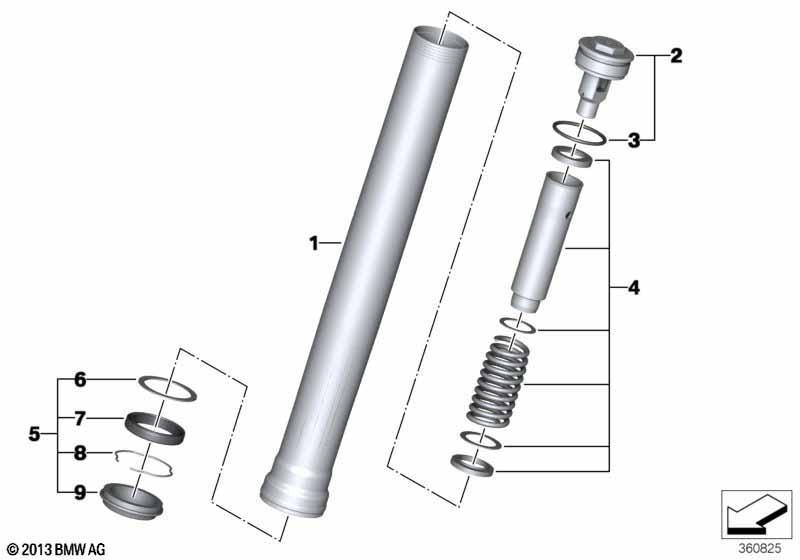 2
3
1
4
6
7
5
8
9
© 2013 BMW AG
360825