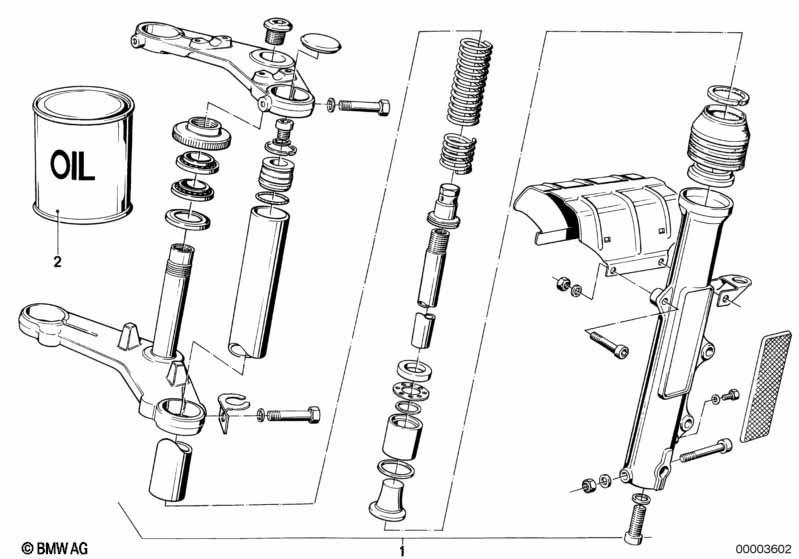 OIL

2

1

© BMW AG

00003602